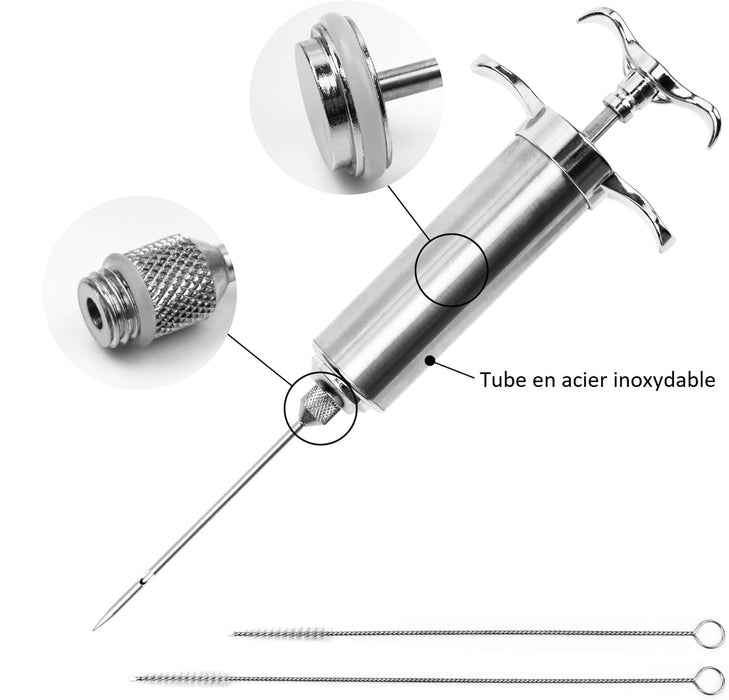 Tube en acier inoxydable