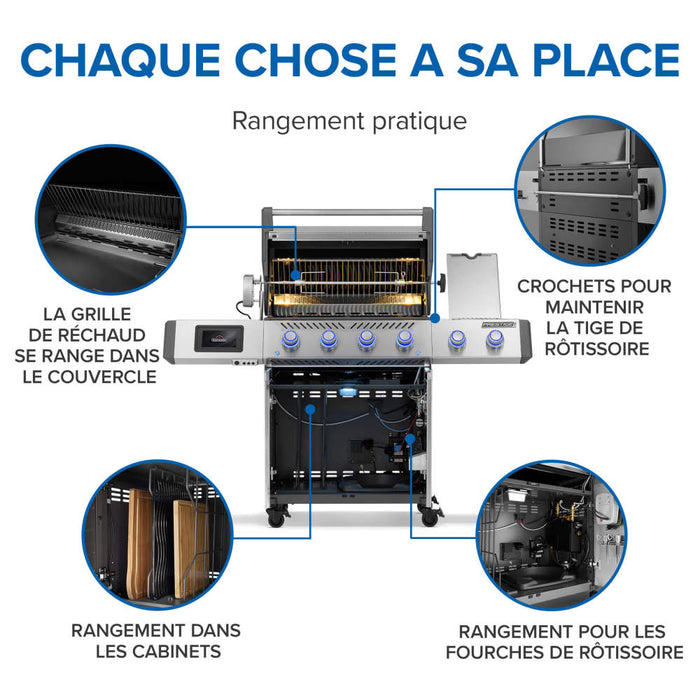 CHAQUE CHOSE A SA PLACE

Rangement pratique

LA GRILLE DE RÉCHAUD SE RANGE DANS LE COUVERCLE

CROCHETS POUR MAINTENIR LA TIGE DE RÔTISSOIRE

PRESTIGE

RANGEMENT DANS LES CABINETS

RANGEMENT POUR LES FOURCHES DE RÔTISSOIRE